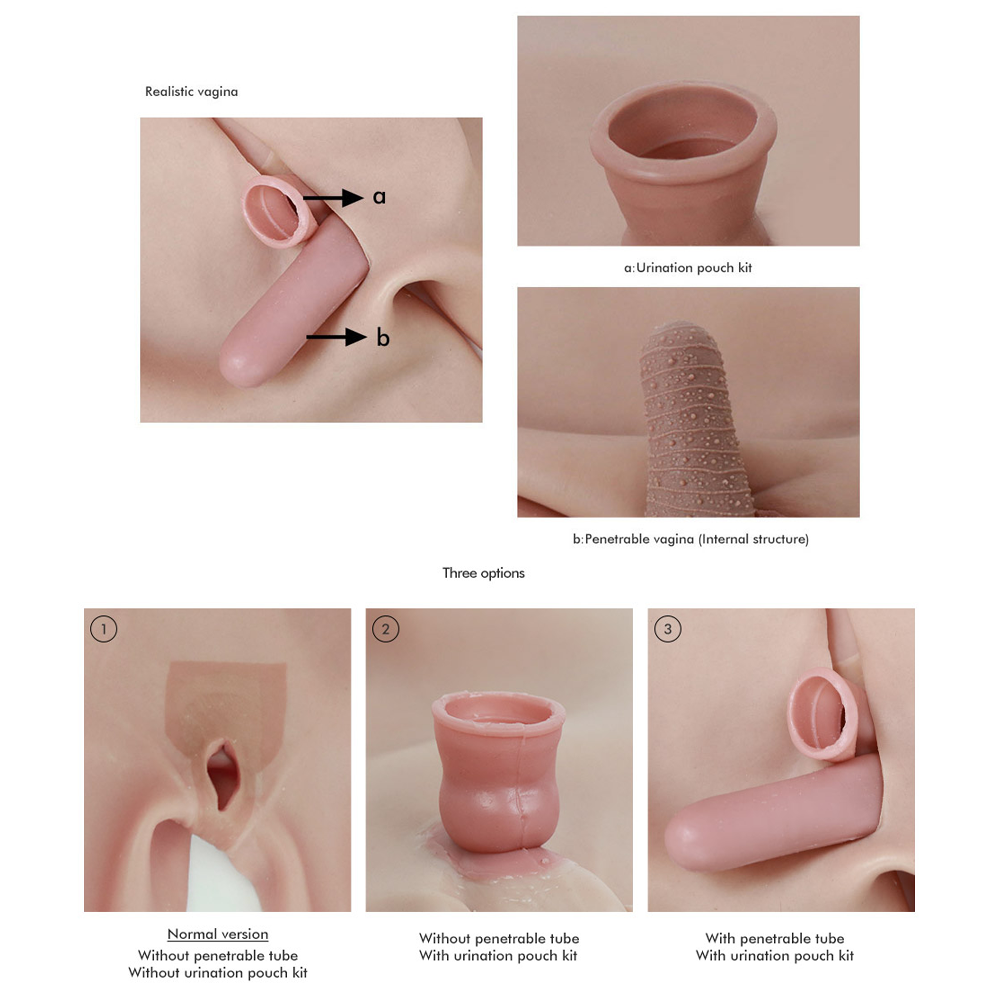 Realistic vagina

a

b

a:Urination pouch kit

b:Penetrable vagina (Internal structure)

Three options

1

2

3

Normal version
Without penetrable tube
Without urination pouch kit

Without penetrable tube
With urination pouch kit

With penetrable tube
With urination pouch kit